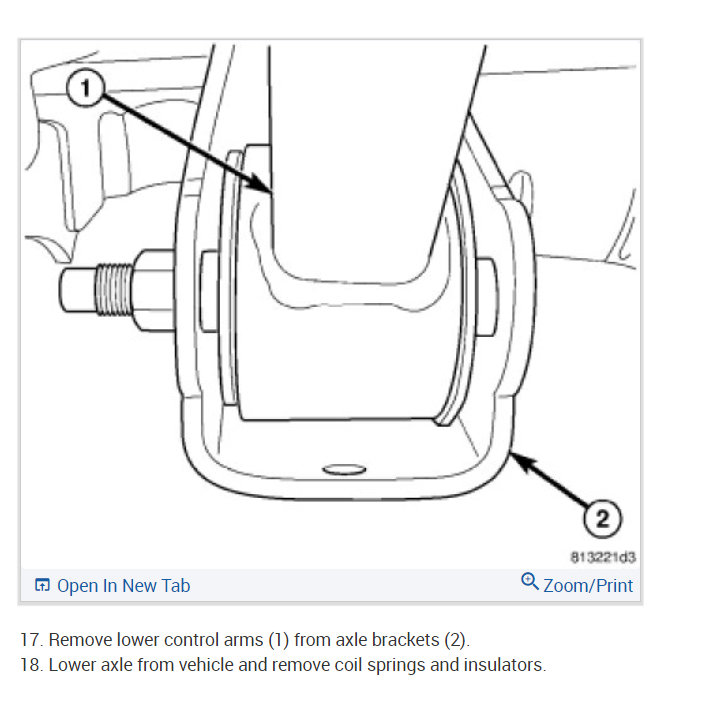 1

2

813221d3

Open In New Tab

Zoom/Print

17. Remove lower control arms (1) from axle brackets (2).
18. Lower axle from vehicle and remove coil springs and insulators.