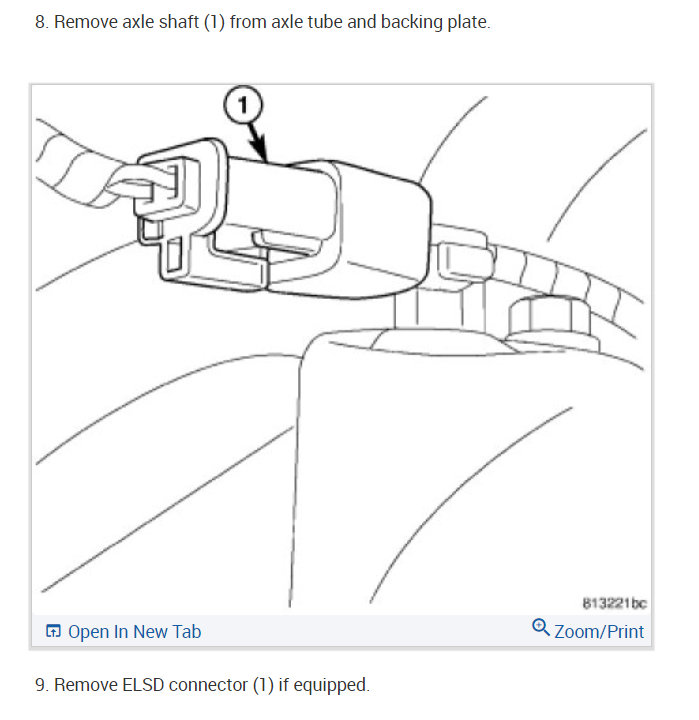 8. Remove axle shaft (1) from axle tube and backing plate.

1

813221bc

Open In New Tab

Zoom/Print

9. Remove ELSD connector (1) if equipped.