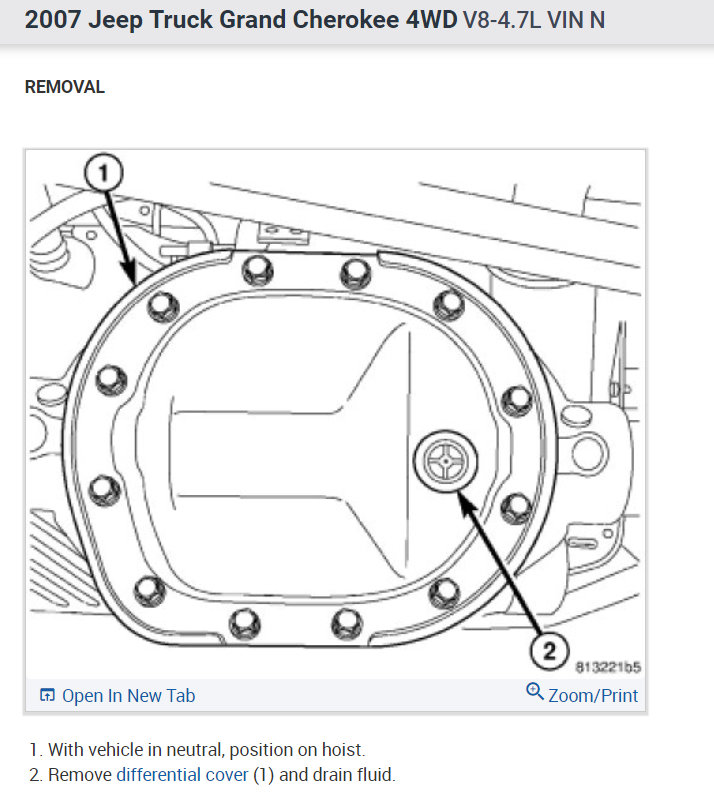 2007 Jeep Truck Grand Cherokee 4WD V8-4.7L VIN N

REMOVAL

1

2

813221b5

Open In New Tab

Zoom/Print

1. With vehicle in neutral, position on hoist.
2. Remove differential cover (1) and drain fluid.