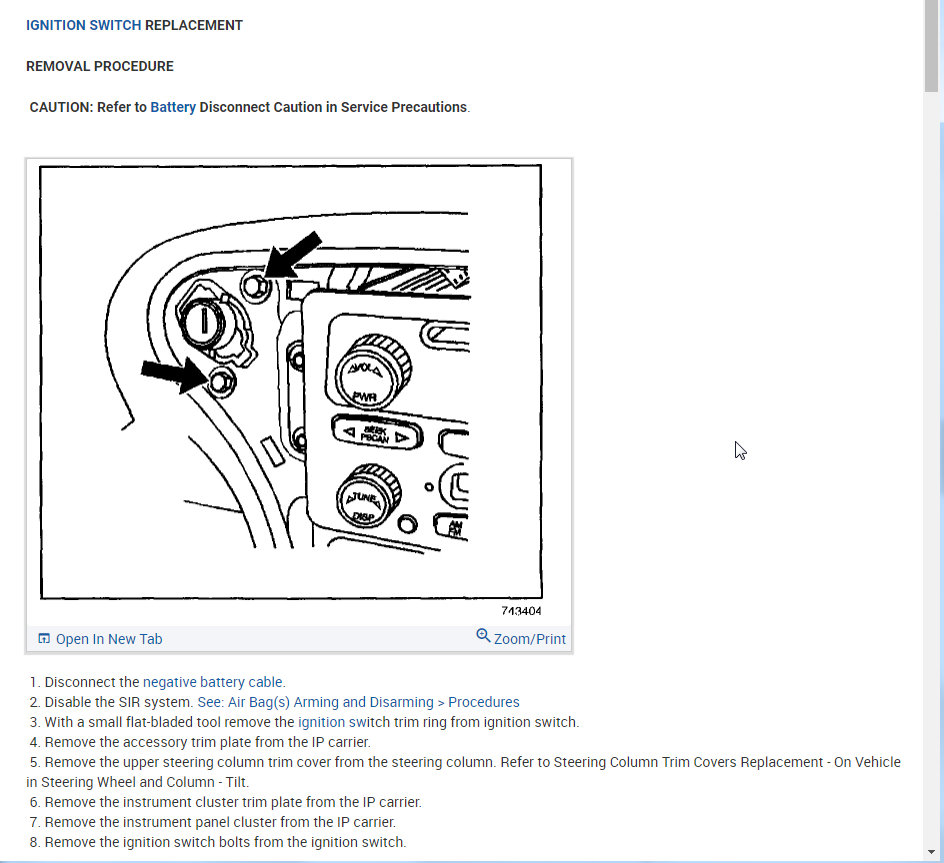 IGNITION SWITCH REPLACEMENT

REMOVAL PROCEDURE

CAUTION: Refer to Battery Disconnect Caution in Service Precautions.

VOL
PWR
SEEK
PSCAN
TUNE
DISP
AM
FM

743404

Open In New Tab
Zoom/Print

1. Disconnect the negative battery cable.
2. Disable the SIR system. See: Air Bag(s) Arming and Disarming > Procedures
3. With a small flat-bladed tool remove the ignition switch trim ring from ignition switch.
4. Remove the accessory trim plate from the IP carrier.
5. Remove the upper steering column trim cover from the steering column. Refer to Steering Column Trim Covers Replacement - On Vehicle in Steering Wheel and Column - Tilt.
6. Remove the instrument cluster trim plate from the IP carrier.
7. Remove the instrument panel cluster from the IP carrier.
8. Remove the ignition switch bolts from the ignition switch.