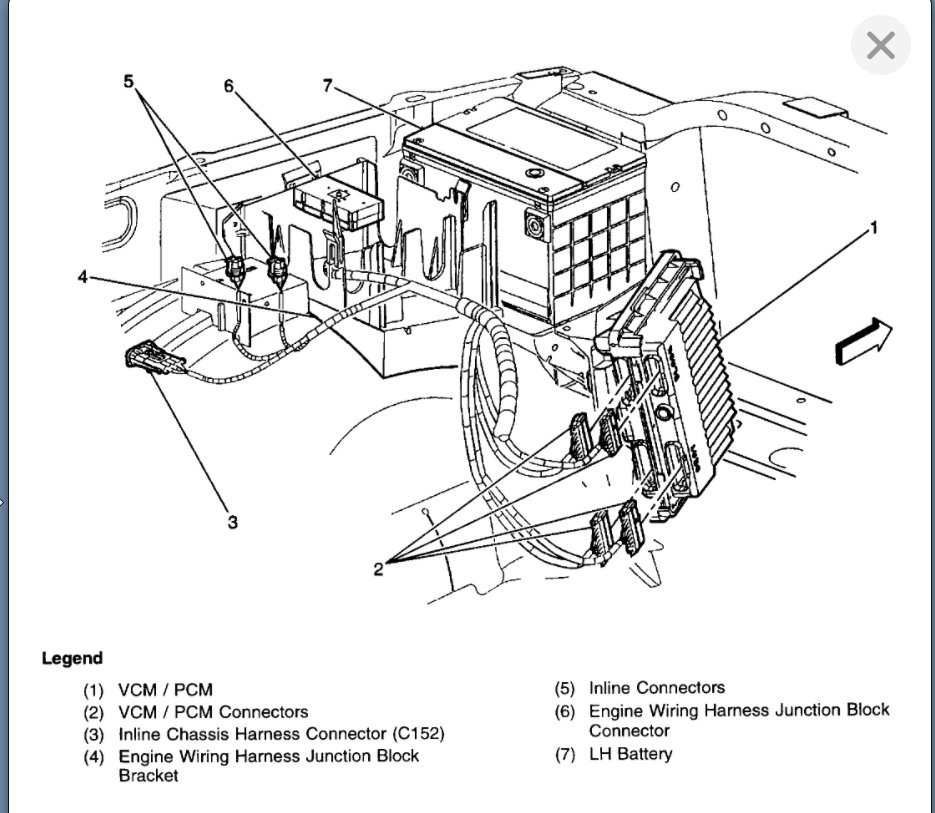 5
6
7
1
4
3
2

Legend

(1) VCM / PCM
(2) VCM / PCM Connectors
(3) Inline Chassis Harness Connector (C152)
(4) Engine Wiring Harness Junction Block Bracket

(5) Inline Connectors
(6) Engine Wiring Harness Junction Block Connector
(7) LH Battery