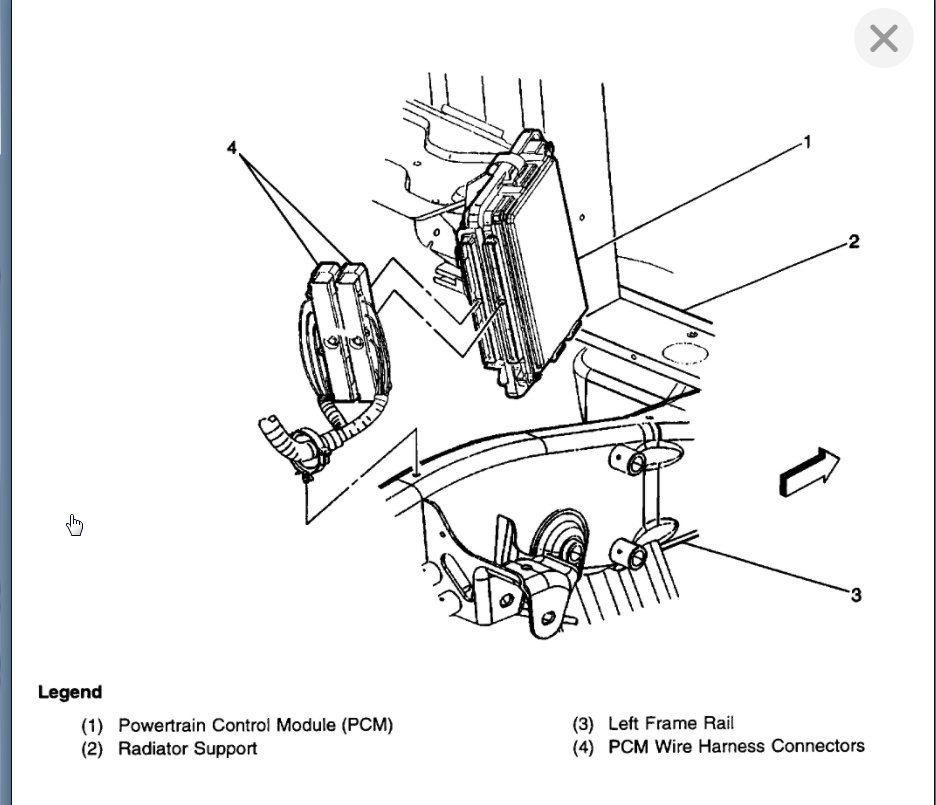 4

1

2

3

Legend

(1) Powertrain Control Module (PCM)
(2) Radiator Support

(3) Left Frame Rail
(4) PCM Wire Harness Connectors