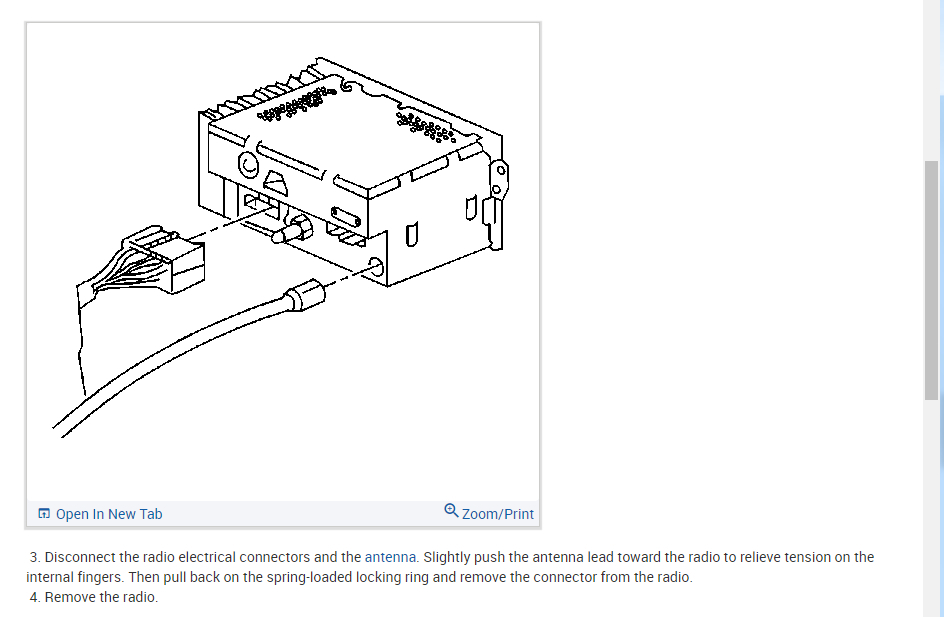 Open In New Tab

Zoom/Print

3. Disconnect the radio electrical connectors and the antenna. Slightly push the antenna lead toward the radio to relieve tension on the internal fingers. Then pull back on the spring-loaded locking ring and remove the connector from the radio.

4. Remove the radio.