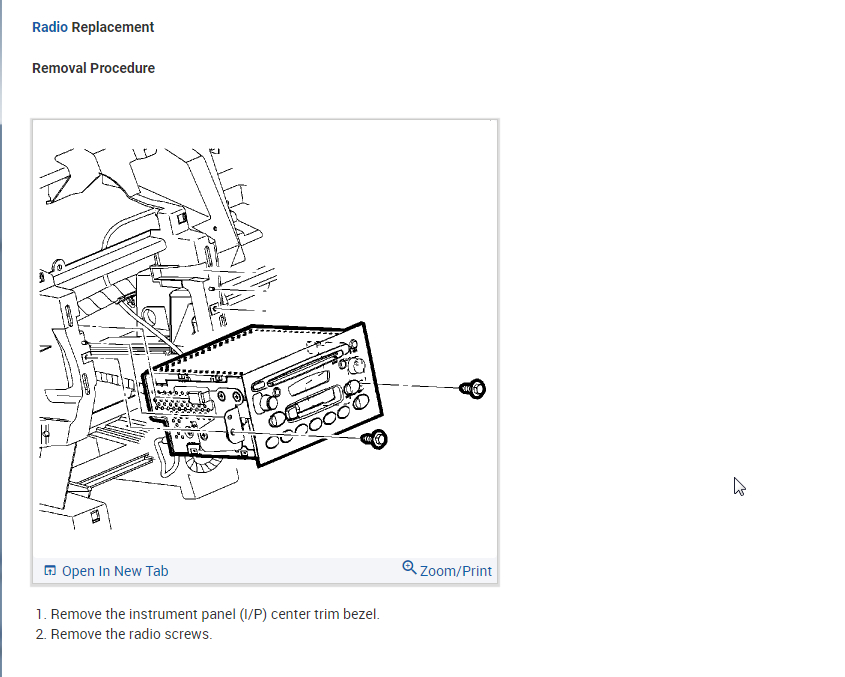 Radio Replacement

Removal Procedure

Open In New Tab

Zoom/Print

1. Remove the instrument panel (I/P) center trim bezel.
2. Remove the radio screws.