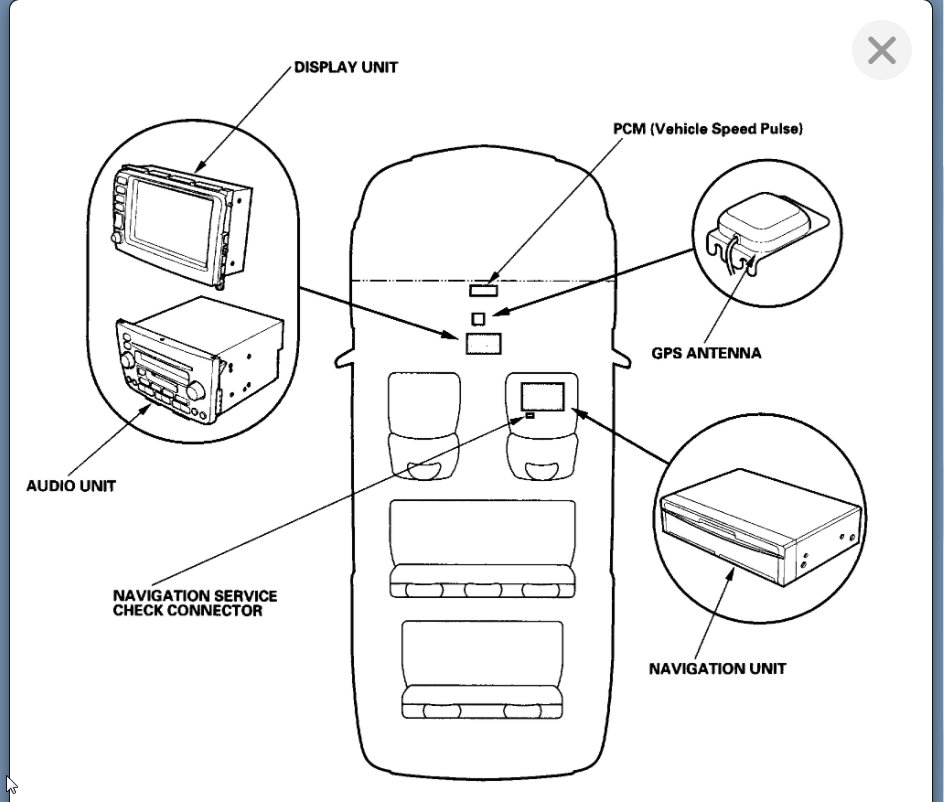 DISPLAY UNIT

PCM (Vehicle Speed Pulse)

GPS ANTENNA

AUDIO UNIT

NAVIGATION SERVICE
CHECK CONNECTOR

NAVIGATION UNIT