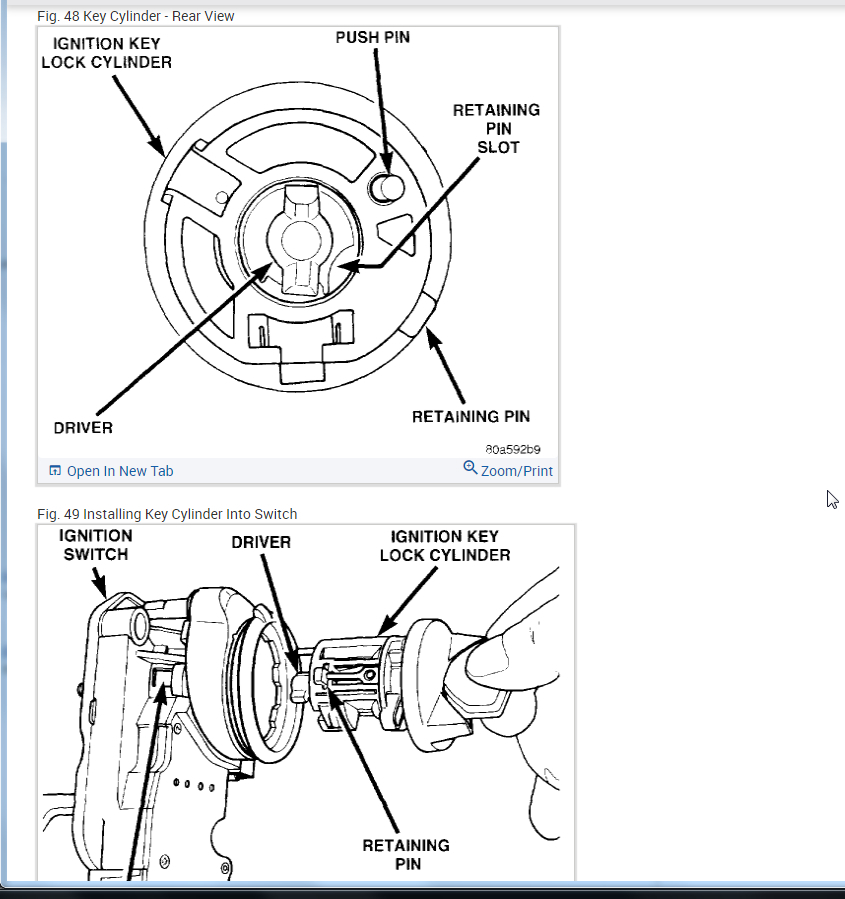 Fig. 48 Key Cylinder - Rear View

IGNITION KEY LOCK CYLINDER

PUSH PIN

RETAINING PIN SLOT

DRIVER

RETAINING PIN

80a592b9

Open In New Tab

Zoom/Print

Fig. 49 Installing Key Cylinder Into Switch

IGNITION SWITCH

DRIVER

IGNITION KEY LOCK CYLINDER

RETAINING PIN