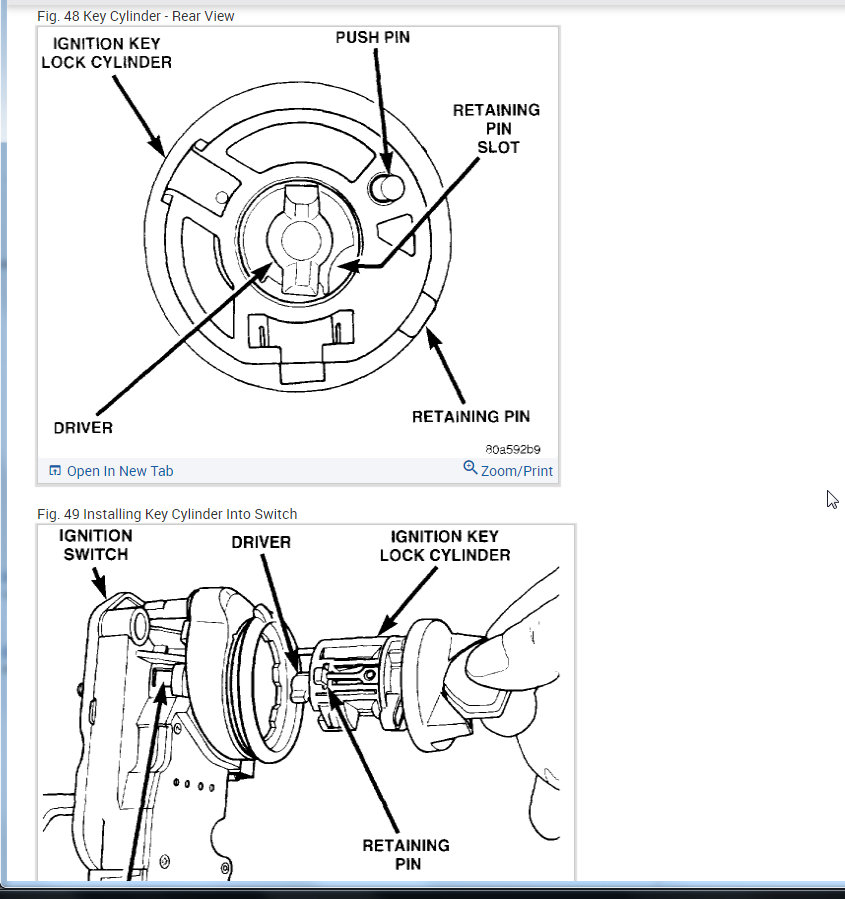 Fig. 48 Key Cylinder - Rear View

IGNITION KEY LOCK CYLINDER

PUSH PIN

RETAINING PIN SLOT

DRIVER

RETAINING PIN

80a592b9

Open In New Tab

Zoom/Print

Fig. 49 Installing Key Cylinder Into Switch

IGNITION SWITCH

DRIVER

IGNITION KEY LOCK CYLINDER

RETAINING PIN