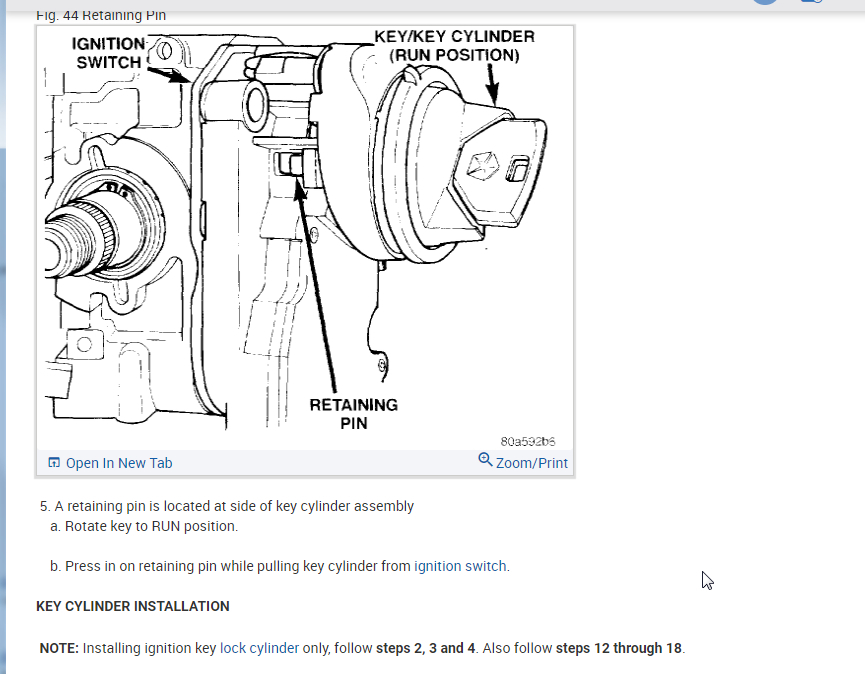 Fig. 44 Retaining Pin

IGNITION SWITCH

KEY/KEY CYLINDER (RUN POSITION)

RETAINING PIN

80a592b6

Open In New Tab

Zoom/Print

5. A retaining pin is located at side of key cylinder assembly
a. Rotate key to RUN position.

b. Press in on retaining pin while pulling key cylinder from ignition switch.

KEY CYLINDER INSTALLATION

NOTE: Installing ignition key lock cylinder only, follow steps 2, 3 and 4. Also follow steps 12 through 18.