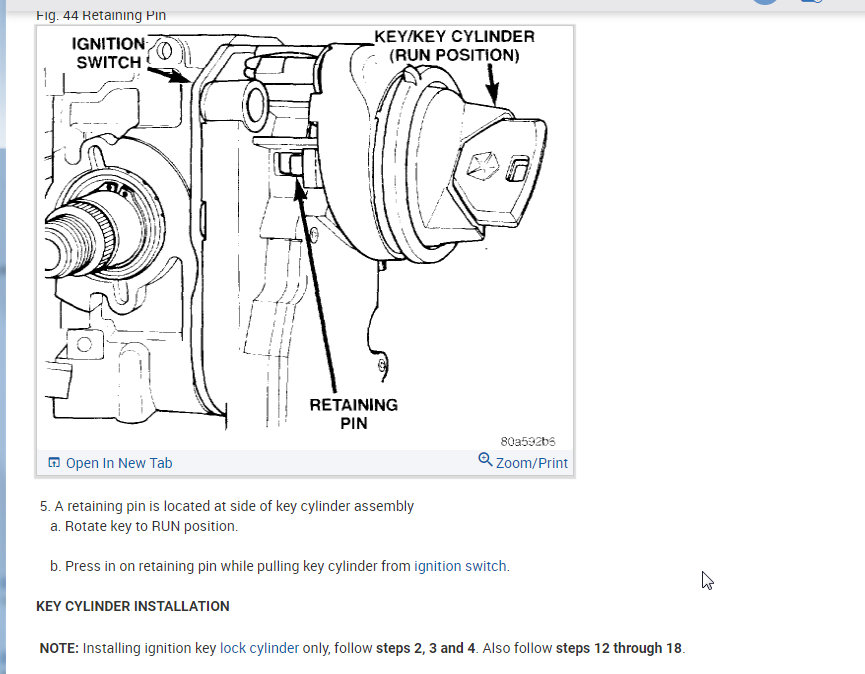 Fig. 44 Retaining Pin

IGNITION SWITCH

KEY/KEY CYLINDER (RUN POSITION)

RETAINING PIN

80a592b6

Open In New Tab

Zoom/Print

5. A retaining pin is located at side of key cylinder assembly
a. Rotate key to RUN position.

b. Press in on retaining pin while pulling key cylinder from ignition switch.

KEY CYLINDER INSTALLATION

NOTE: Installing ignition key lock cylinder only, follow steps 2, 3 and 4. Also follow steps 12 through 18.