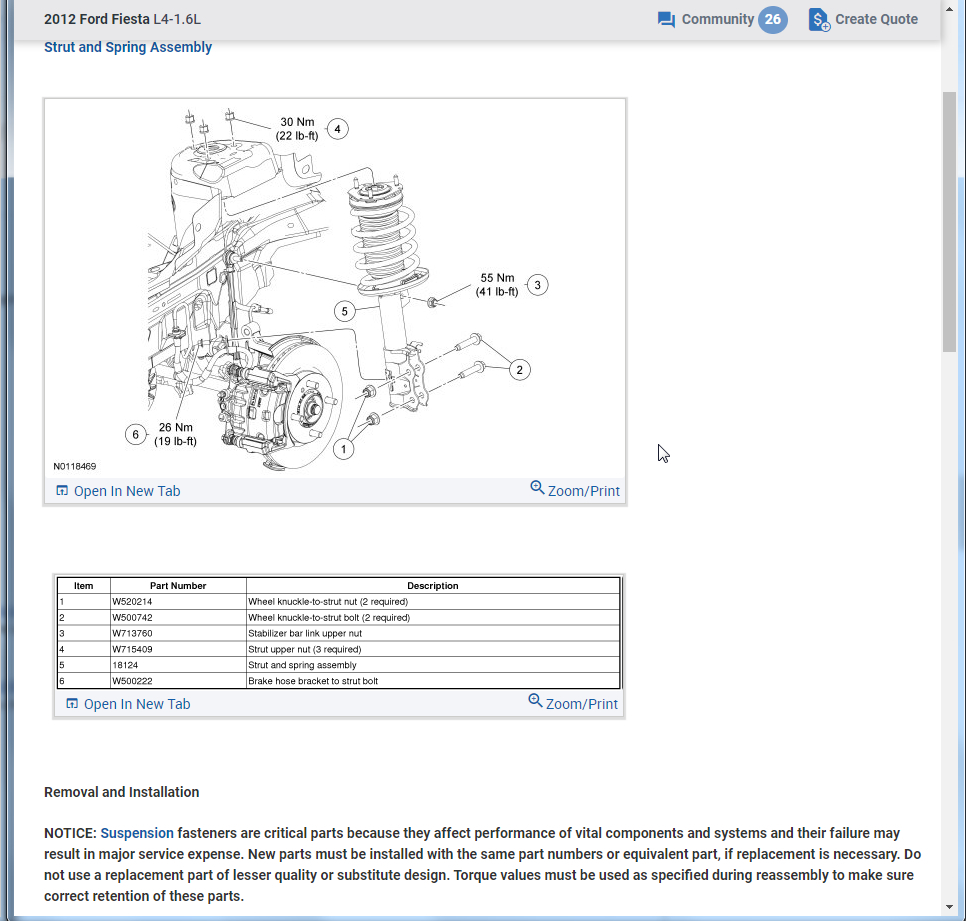 2012 Ford Fiesta L4-1.6L

Community 26

Create Quote

Strut and Spring Assembly

30 Nm
(22 lb-ft)
4

55 Nm
(41 lb-ft)
3

5

2

26 Nm
(19 lb-ft)
6

1

N0118469

Open In New Tab

Zoom/Print

| Item | Part Number | Description |
|---|---|---|
| 1 | W520214 | Wheel knuckle-to-strut nut (2 required) |
| 2 | W500742 | Wheel knuckle-to-strut bolt (2 required) |
| 3 | W713760 | Stabilizer bar link upper nut |
| 4 | W715409 | Strut upper nut (3 required) |
| 5 | 18124 | Strut and spring assembly |
| 6 | W500222 | Brake hose bracket to strut bolt |

Open In New Tab

Zoom/Print

Removal and Installation

NOTICE: Suspension fasteners are critical parts because they affect performance of vital components and systems and their failure may result in major service expense. New parts must be installed with the same part numbers or equivalent part, if replacement is necessary. Do not use a replacement part of lesser quality or substitute design. Torque values must be used as specified during reassembly to make sure correct retention of these parts.