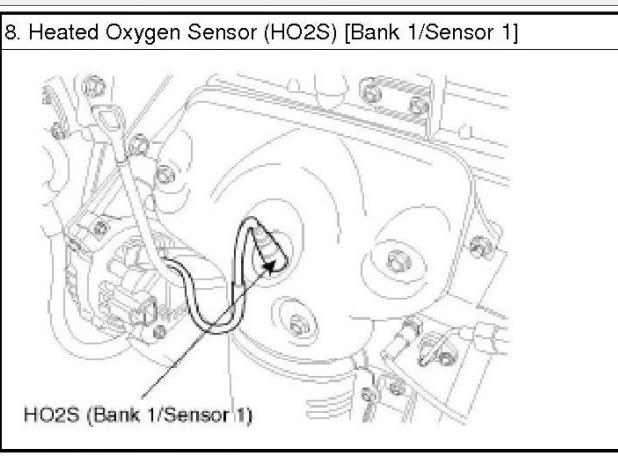 8. Heated Oxygen Sensor (HO2S) [Bank 1/Sensor 1]

HO2S (Bank 1/Sensor 1)