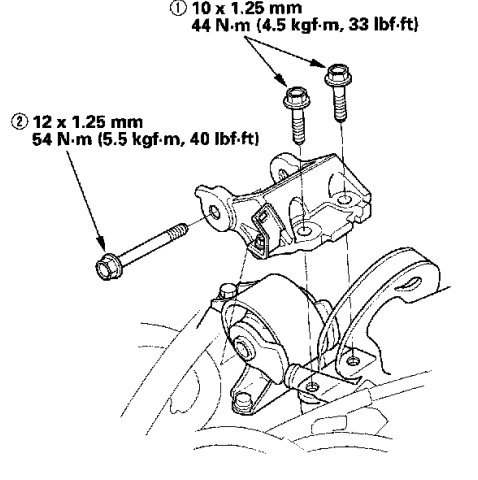 ① 10 x 1.25 mm
44 N·m (4.5 kgf·m, 33 lbf·ft)

② 12 x 1.25 mm
54 N·m (5.5 kgf·m, 40 lbf·ft)