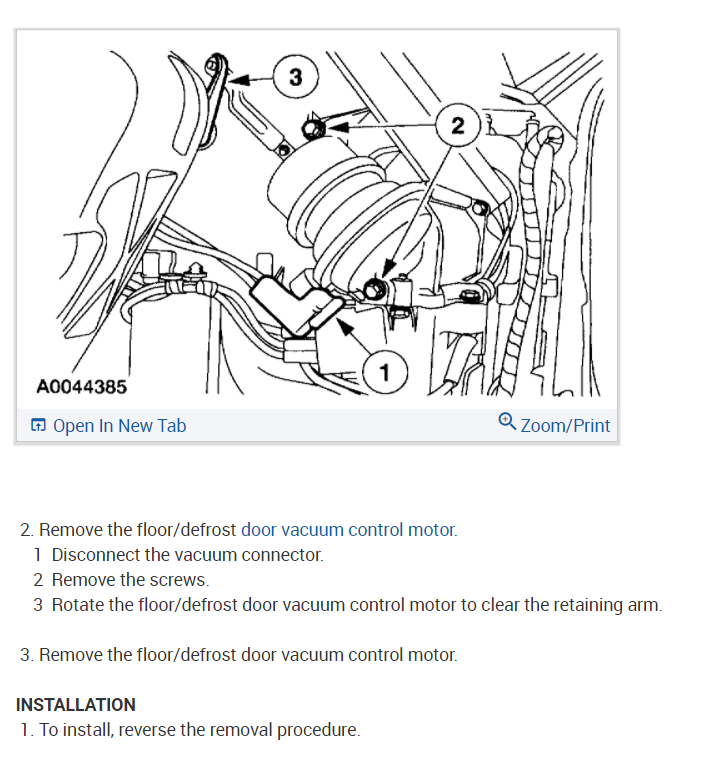 3

2

1

A0044385

Open In New Tab

Zoom/Print

2. Remove the floor/defrost door vacuum control motor.
1 Disconnect the vacuum connector.
2 Remove the screws.
3 Rotate the floor/defrost door vacuum control motor to clear the retaining arm.

3. Remove the floor/defrost door vacuum control motor.

INSTALLATION
1. To install, reverse the removal procedure.