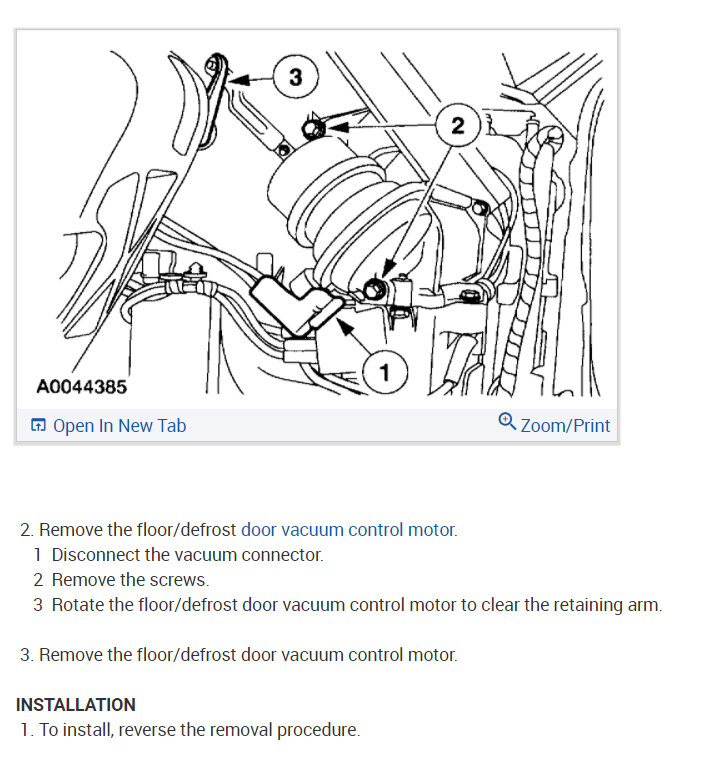 3

2

1

A0044385

Open In New Tab

Zoom/Print

2. Remove the floor/defrost door vacuum control motor.
1 Disconnect the vacuum connector.
2 Remove the screws.
3 Rotate the floor/defrost door vacuum control motor to clear the retaining arm.

3. Remove the floor/defrost door vacuum control motor.

INSTALLATION
1. To install, reverse the removal procedure.