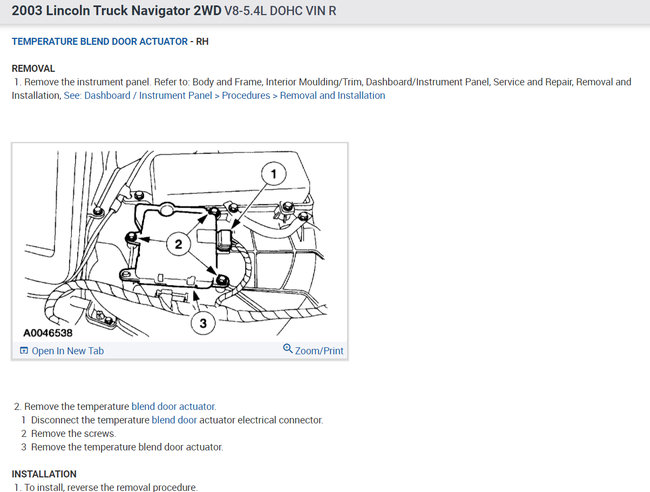 2003 Lincoln Truck Navigator 2WD V8-5.4L DOHC VIN R

TEMPERATURE BLEND DOOR ACTUATOR - RH

REMOVAL
1. Remove the instrument panel. Refer to: Body and Frame, Interior Moulding/Trim, Dashboard/Instrument Panel, Service and Repair, Removal and Installation, See: Dashboard / Instrument Panel > Procedures > Removal and Installation

1
2
3
A0046538
Open In New Tab
Zoom/Print

2. Remove the temperature blend door actuator.
1 Disconnect the temperature blend door actuator electrical connector.
2 Remove the screws.
3 Remove the temperature blend door actuator.

INSTALLATION
1. To install, reverse the removal procedure.