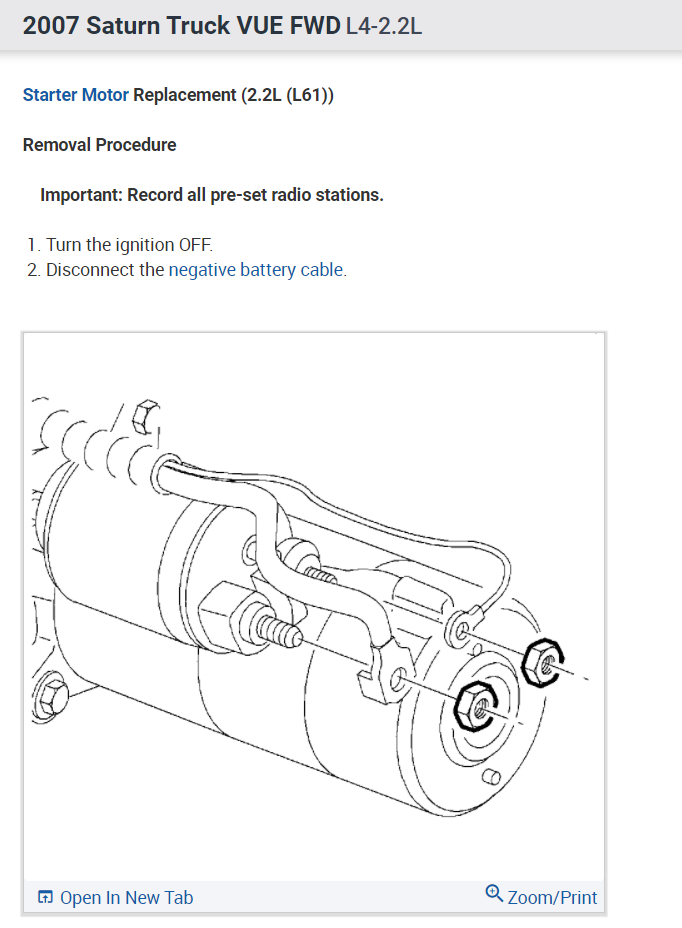 2007 Saturn Truck VUE FWD L4-2.2L

Starter Motor Replacement (2.2L (L61))

Removal Procedure

Important: Record all pre-set radio stations.

1. Turn the ignition OFF.
2. Disconnect the negative battery cable.

Open In New Tab

Zoom/Print