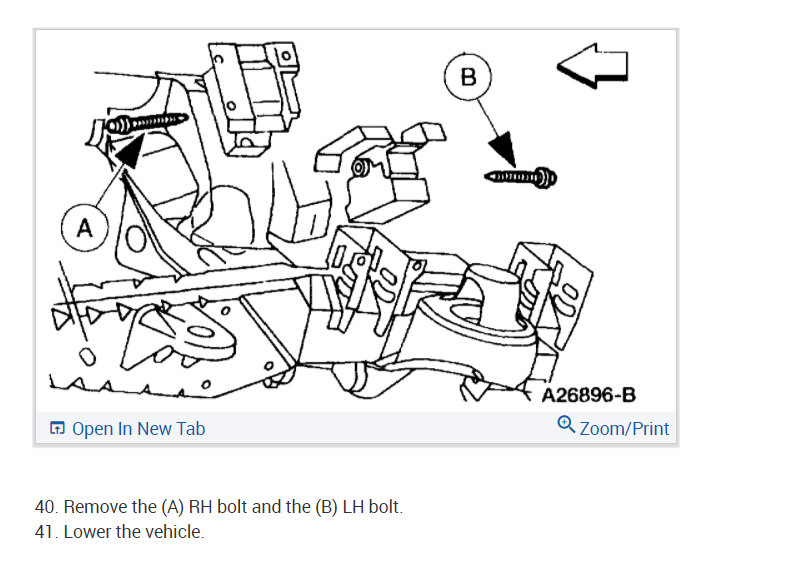 B

A

A26896-B

Open In New Tab

Zoom/Print

40. Remove the (A) RH bolt and the (B) LH bolt.
41. Lower the vehicle.