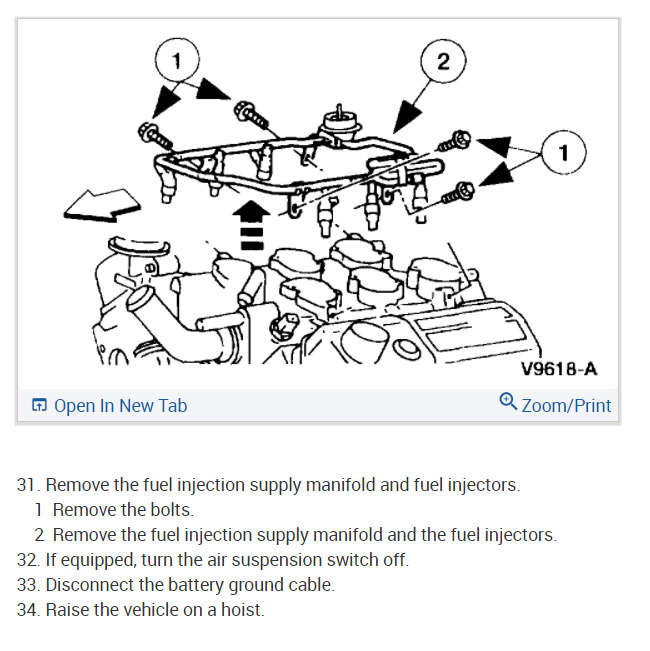 1

2

1

V9618-A

Open In New Tab

Zoom/Print

31. Remove the fuel injection supply manifold and fuel injectors.
1 Remove the bolts.
2 Remove the fuel injection supply manifold and the fuel injectors.
32. If equipped, turn the air suspension switch off.
33. Disconnect the battery ground cable.
34. Raise the vehicle on a hoist.