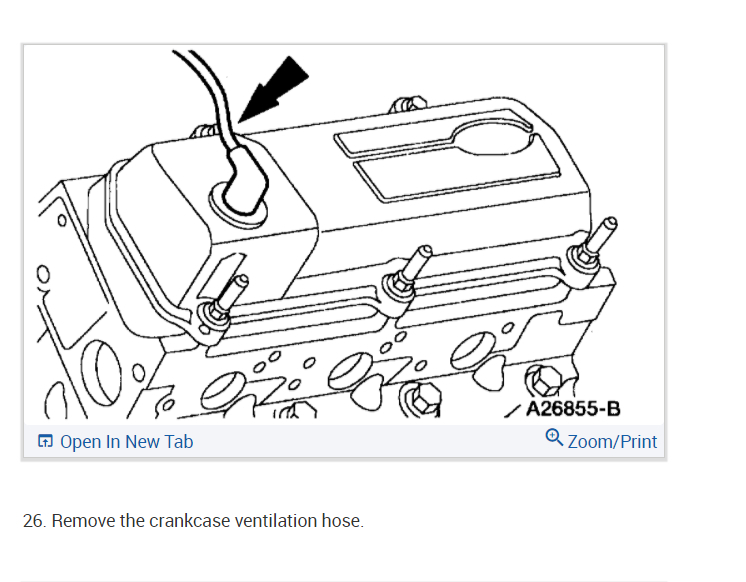 A26855-B

Open In New Tab

Zoom/Print

26. Remove the crankcase ventilation hose.