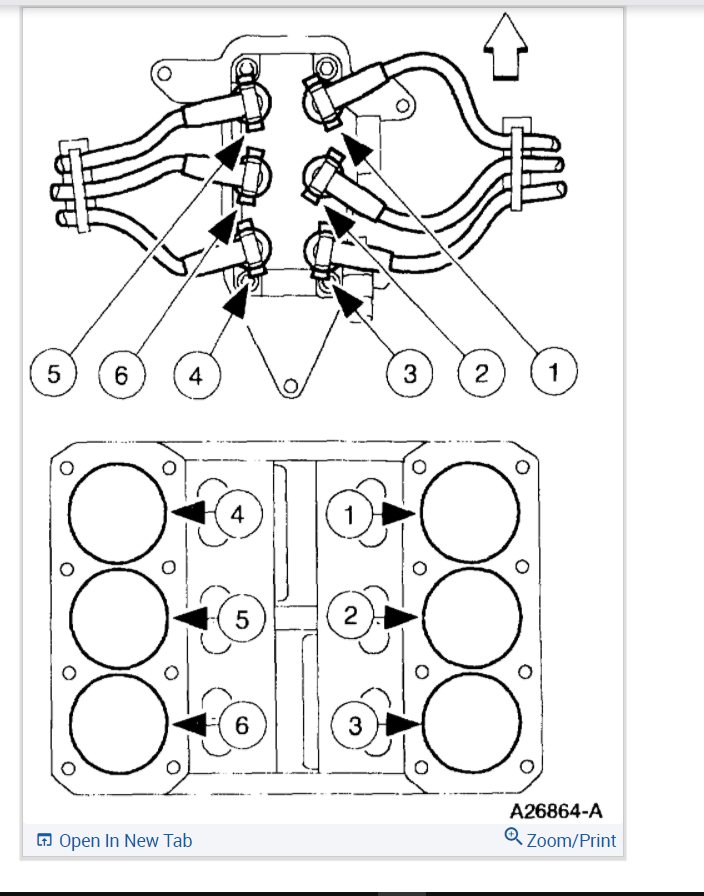 5 6 4 3 2 1

4 1
5 2
6 3

A26864-A

Open In New Tab
Zoom/Print