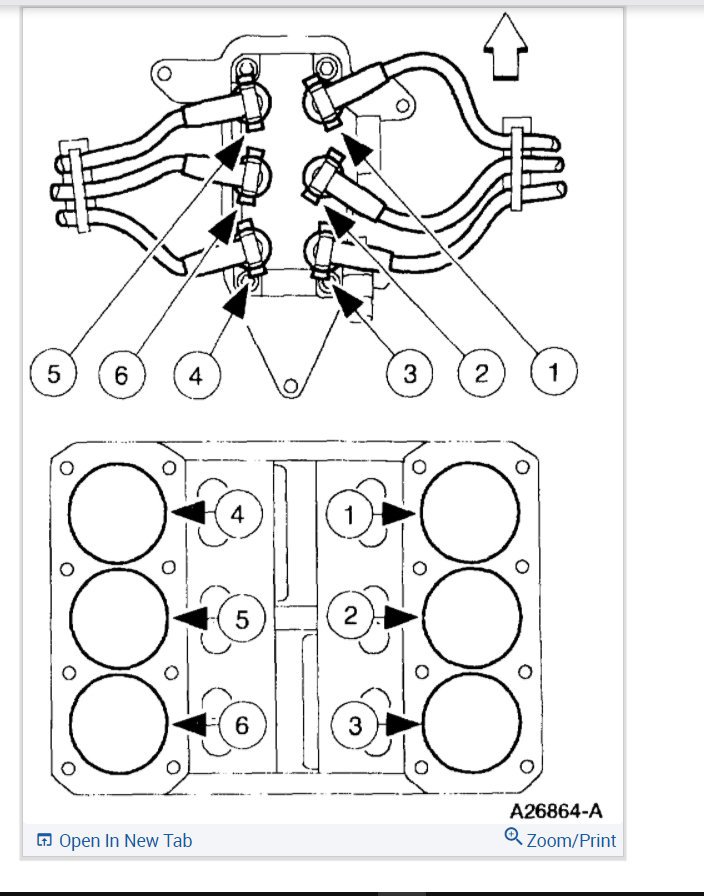 5 6 4 3 2 1

4 1
5 2
6 3

A26864-A

Open In New Tab
Zoom/Print