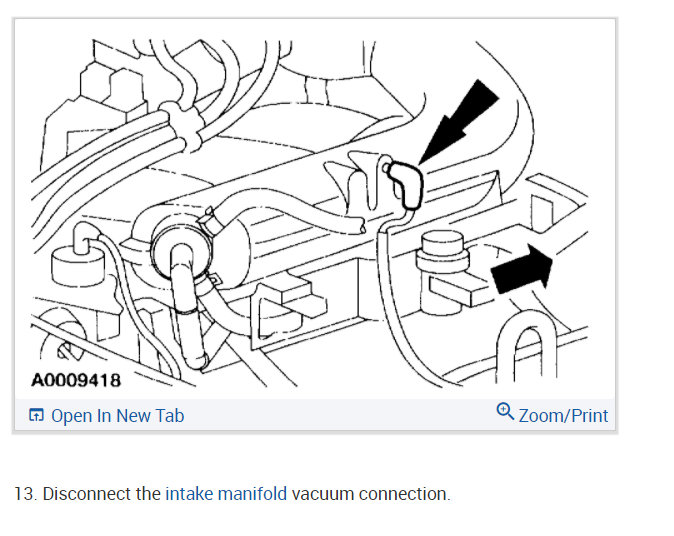 A0009418

Open In New Tab

Zoom/Print

13. Disconnect the intake manifold vacuum connection.