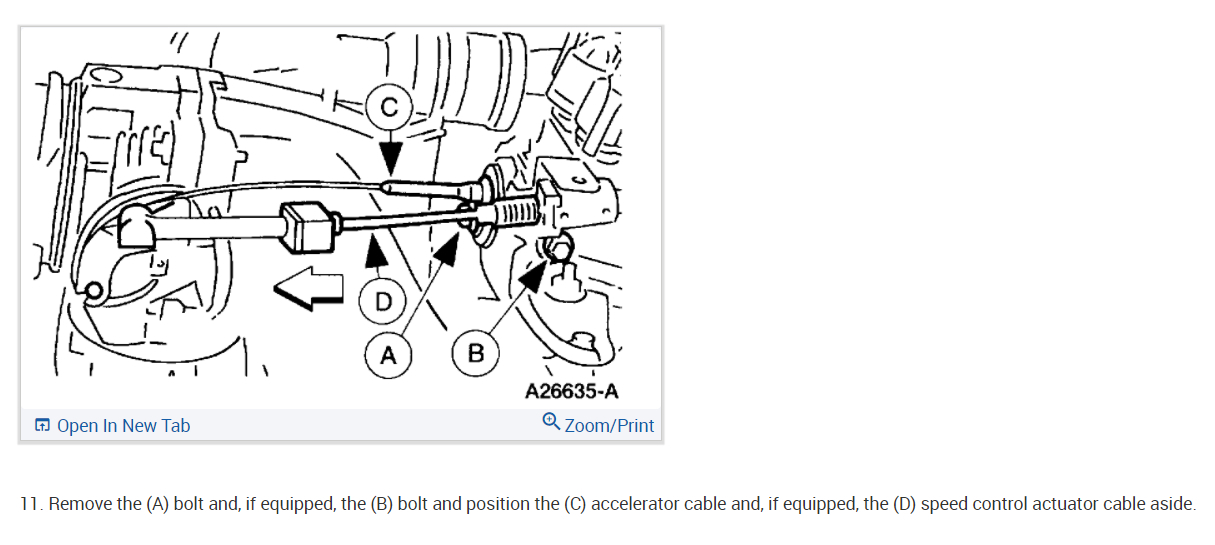 C

D

A

B

A26635-A

Open In New Tab

Zoom/Print

11. Remove the (A) bolt and, if equipped, the (B) bolt and position the (C) accelerator cable and, if equipped, the (D) speed control actuator cable aside.