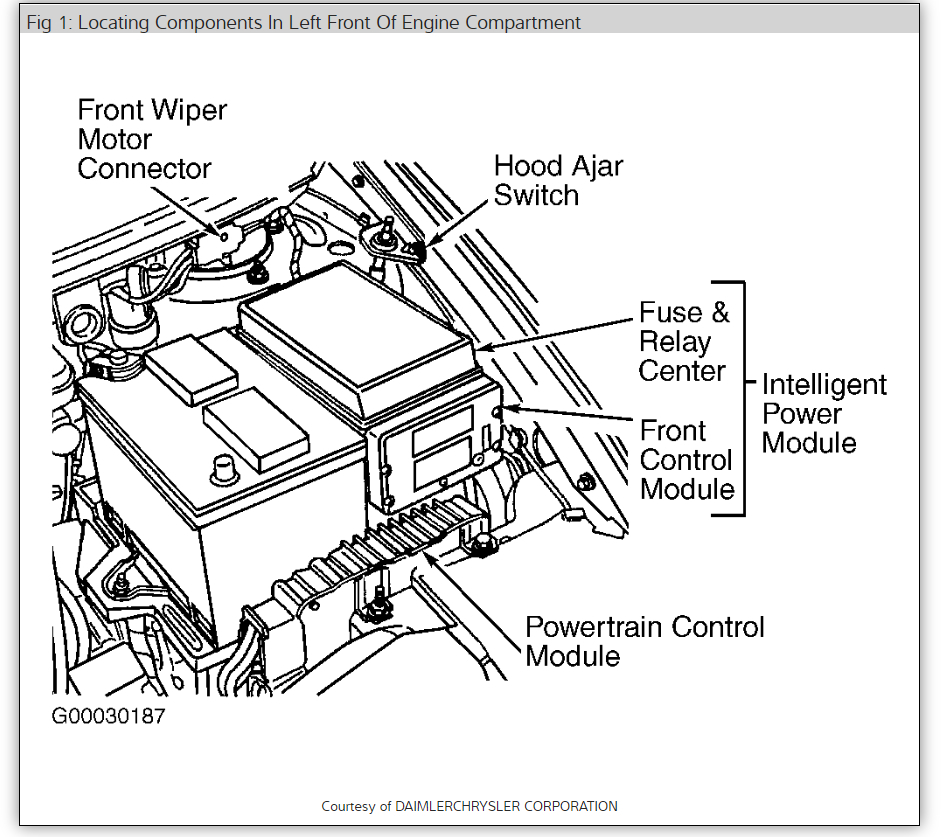 Fig 1: Locating Components In Left Front Of Engine Compartment

Front Wiper Motor Connector

Hood Ajar Switch

Fuse & Relay Center

Front Control Module

Intelligent Power Module

Powertrain Control Module

G00030187

Courtesy of DAIMLERCHRYSLER CORPORATION