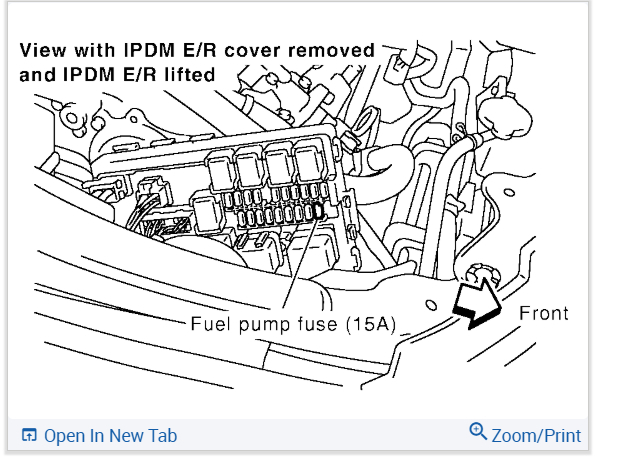 View with IPDM E/R cover removed and IPDM E/R lifted

Fuel pump fuse (15A)

Front

Open In New Tab

Zoom/Print