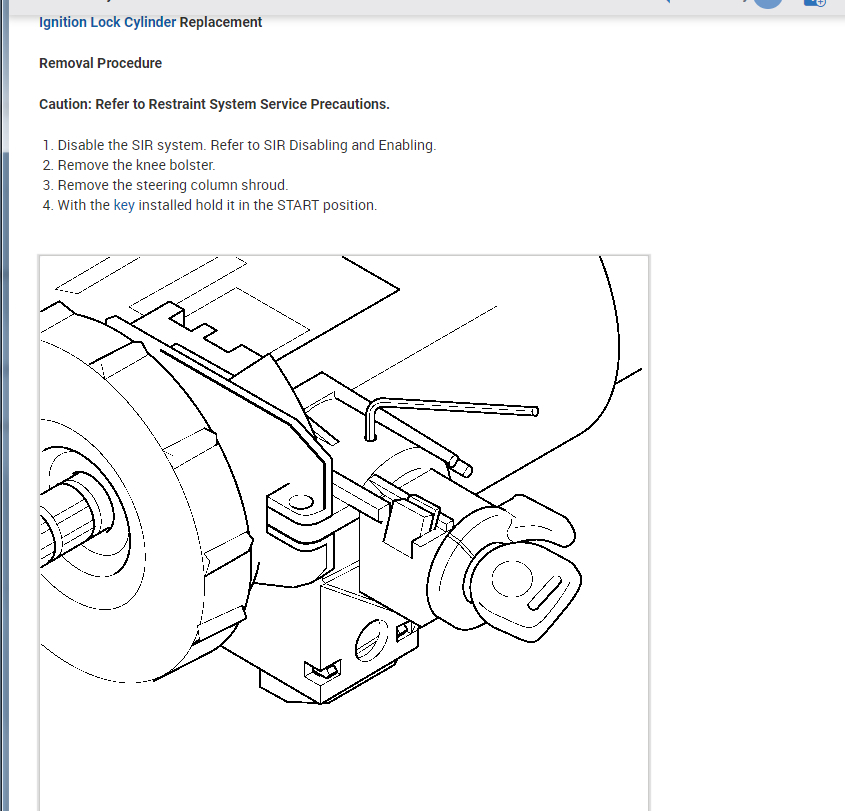 Ignition Lock Cylinder Replacement

Removal Procedure

Caution: Refer to Restraint System Service Precautions.

1. Disable the SIR system. Refer to SIR Disabling and Enabling.
2. Remove the knee bolster.
3. Remove the steering column shroud.
4. With the key installed hold it in the START position.