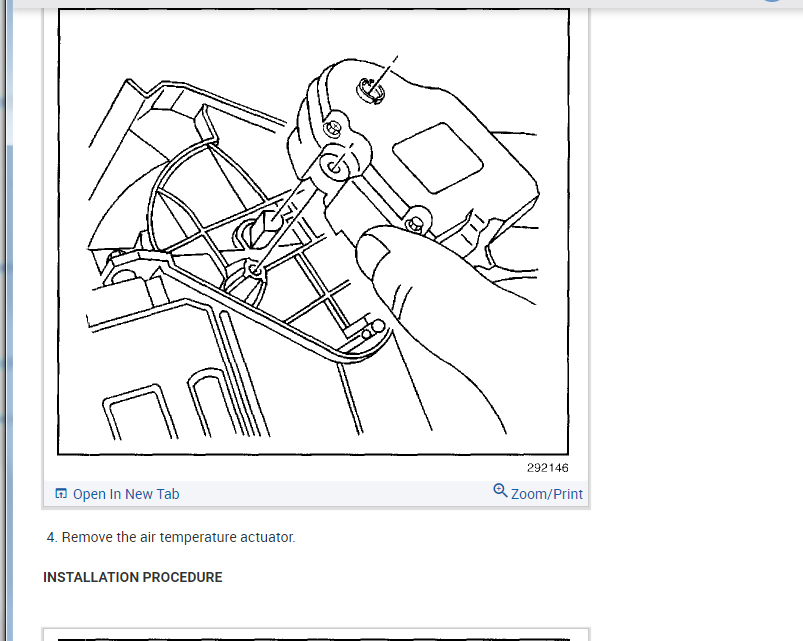 292146

Open In New Tab

Zoom/Print

4. Remove the air temperature actuator.

INSTALLATION PROCEDURE