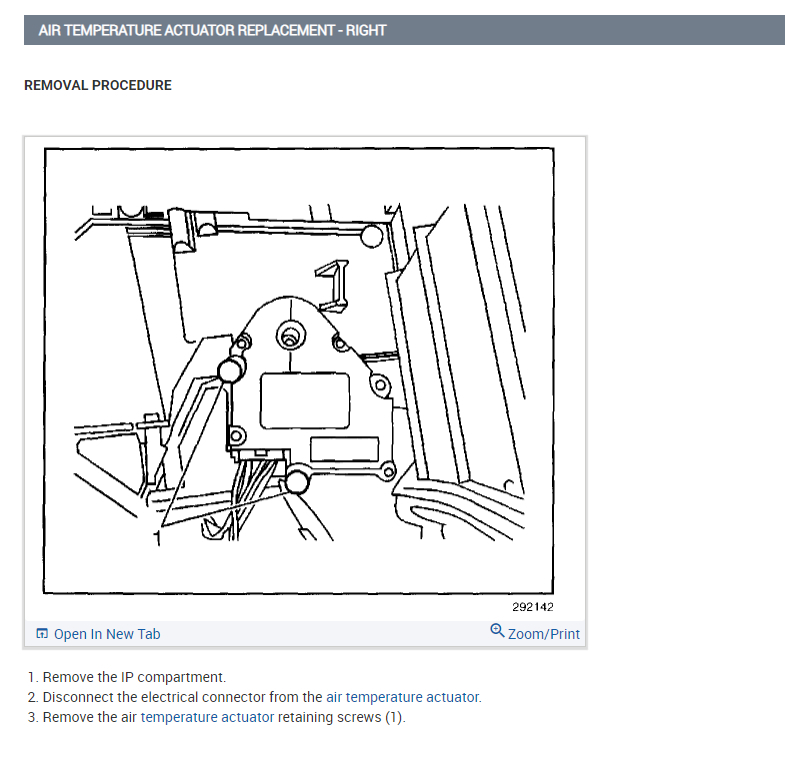 AIR TEMPERATURE ACTUATOR REPLACEMENT - RIGHT

REMOVAL PROCEDURE

1

292142

Open In New Tab

Zoom/Print

1. Remove the IP compartment.
2. Disconnect the electrical connector from the air temperature actuator.
3. Remove the air temperature actuator retaining screws (1).