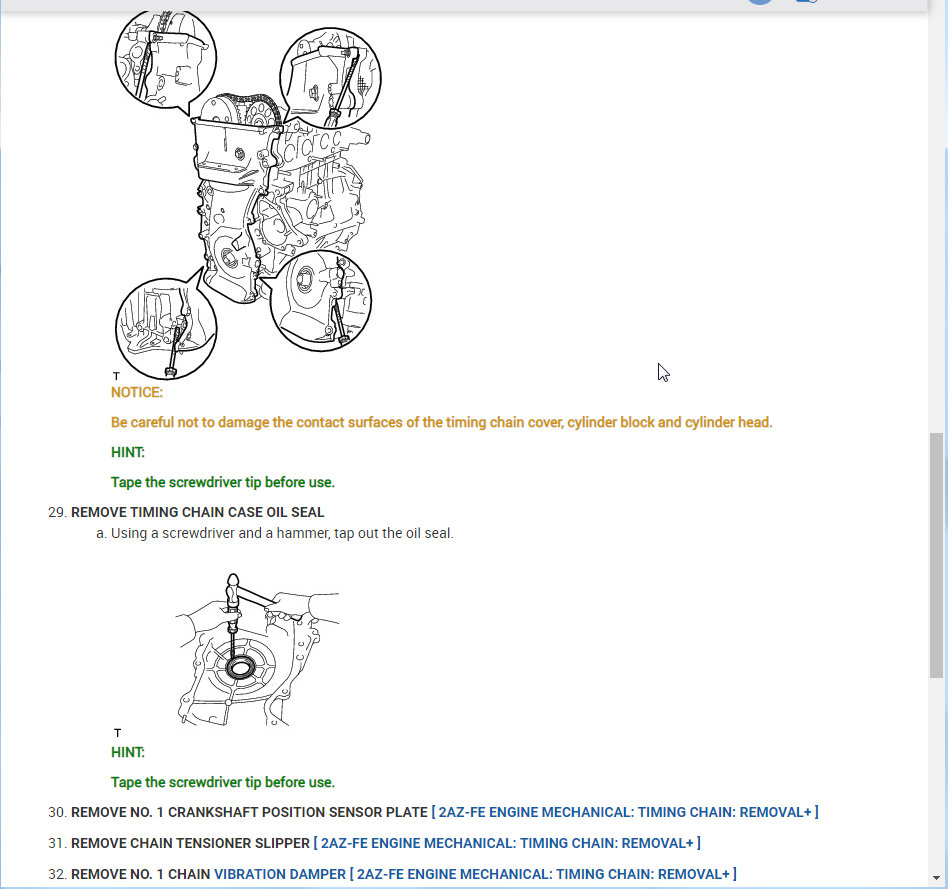 T
NOTICE:

Be careful not to damage the contact surfaces of the timing chain cover, cylinder block and cylinder head.

HINT:

Tape the screwdriver tip before use.

29. REMOVE TIMING CHAIN CASE OIL SEAL

a. Using a screwdriver and a hammer, tap out the oil seal.

T
HINT:

Tape the screwdriver tip before use.

30. REMOVE NO. 1 CRANKSHAFT POSITION SENSOR PLATE [ 2AZ-FE ENGINE MECHANICAL: TIMING CHAIN: REMOVAL+ ]

31. REMOVE CHAIN TENSIONER SLIPPER [ 2AZ-FE ENGINE MECHANICAL: TIMING CHAIN: REMOVAL+ ]

32. REMOVE NO. 1 CHAIN VIBRATION DAMPER [ 2AZ-FE ENGINE MECHANICAL: TIMING CHAIN: REMOVAL+ ]