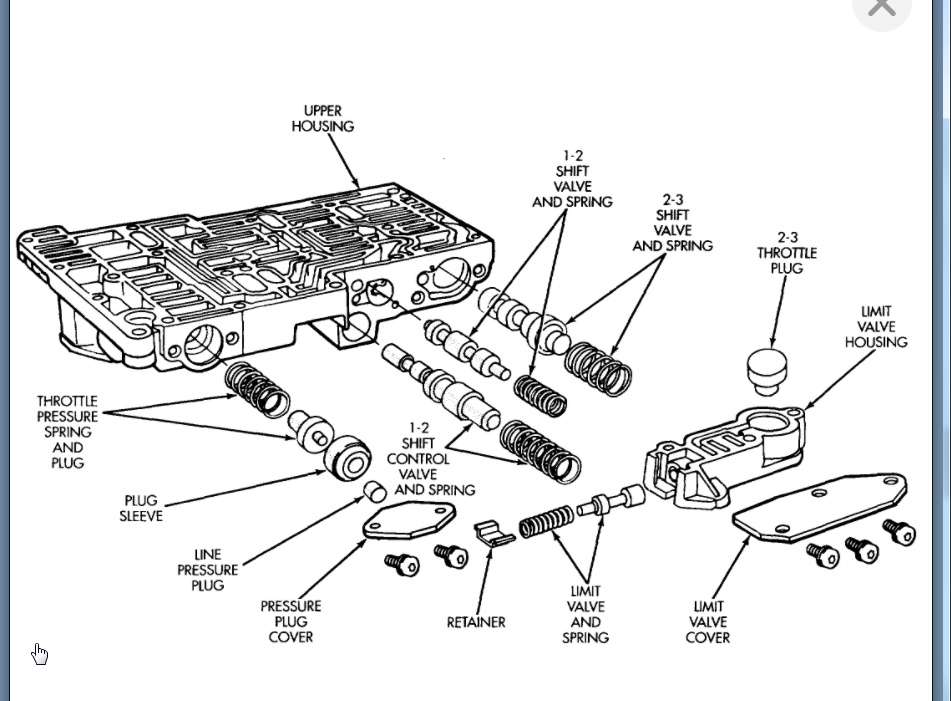 UPPER HOUSING

1-2 SHIFT VALVE AND SPRING

2-3 SHIFT VALVE AND SPRING

2-3 THROTTLE PLUG

LIMIT VALVE HOUSING

THROTTLE PRESSURE SPRING AND PLUG

1-2 SHIFT CONTROL VALVE AND SPRING

PLUG SLEEVE

LINE PRESSURE PLUG

PRESSURE PLUG COVER

RETAINER

LIMIT VALVE AND SPRING

LIMIT VALVE COVER