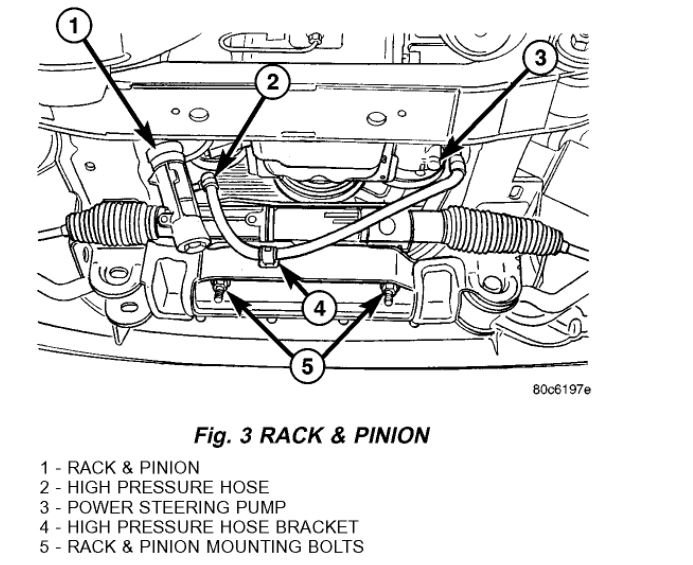 1
2
3
4
5

80c6197e

Fig. 3 RACK & PINION

1 - RACK & PINION
2 - HIGH PRESSURE HOSE
3 - POWER STEERING PUMP
4 - HIGH PRESSURE HOSE BRACKET
5 - RACK & PINION MOUNTING BOLTS