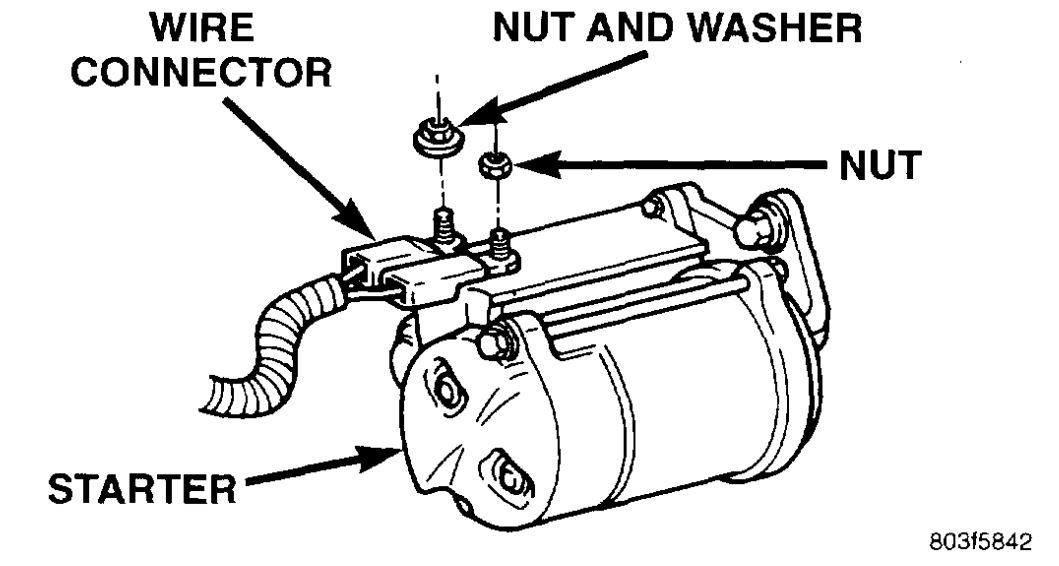 WIRE CONNECTOR

NUT AND WASHER

NUT

STARTER

803f5842