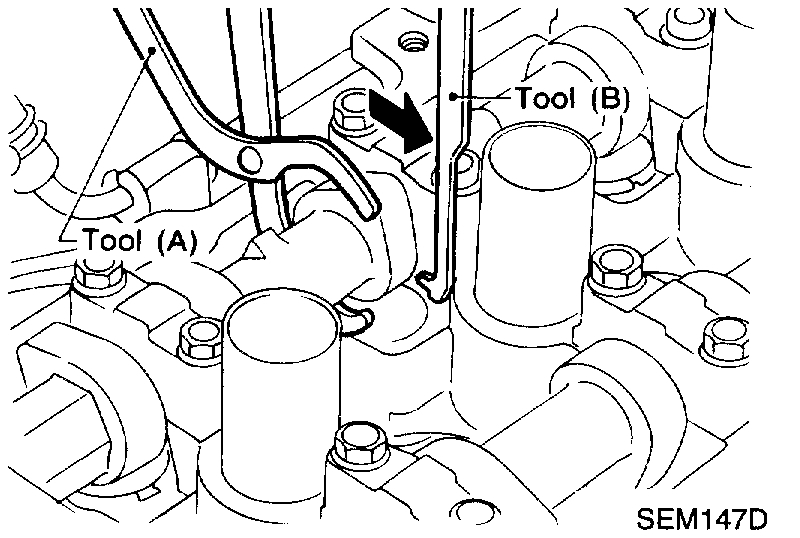 Tool (B)

Tool (A)

SEM147D