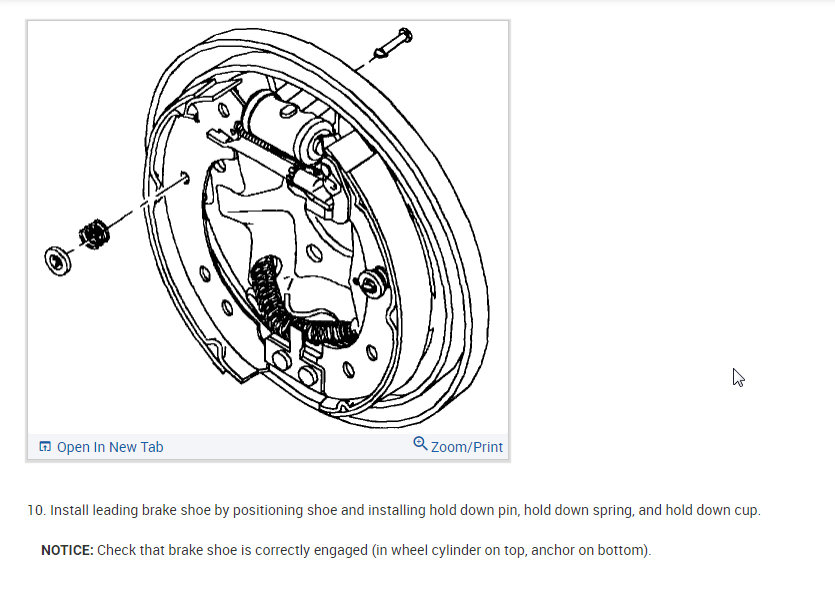 Open In New Tab

Zoom/Print

10. Install leading brake shoe by positioning shoe and installing hold down pin, hold down spring, and hold down cup.

NOTICE: Check that brake shoe is correctly engaged (in wheel cylinder on top, anchor on bottom).