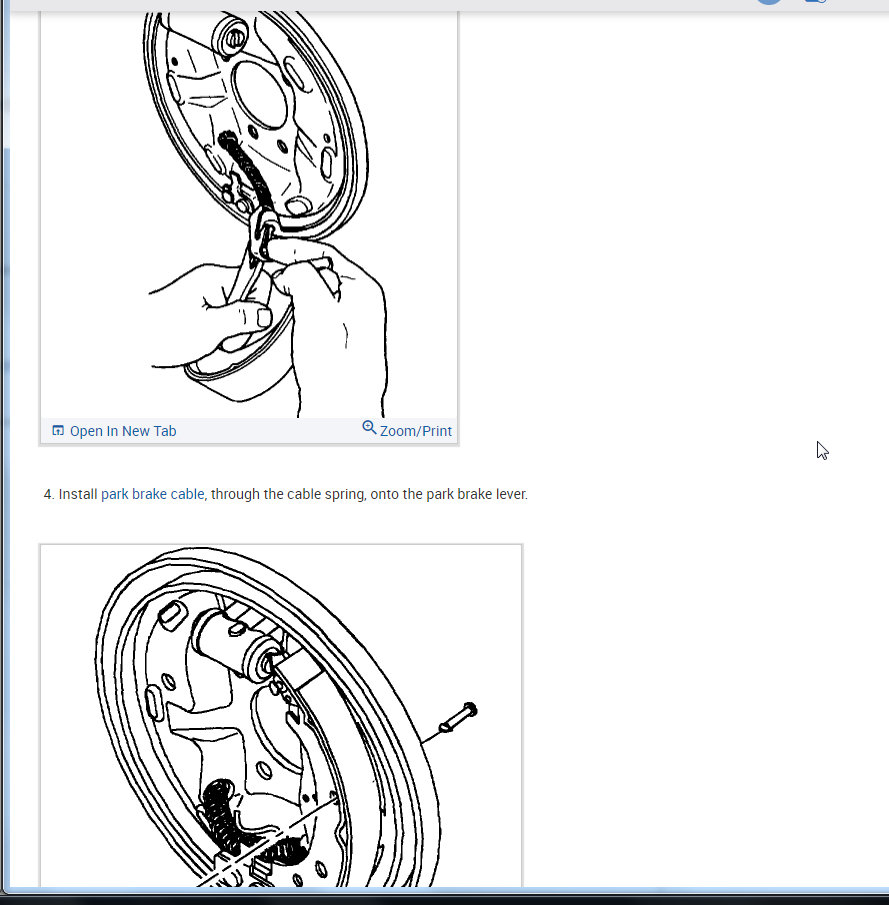 Open In New Tab
Zoom/Print

4. Install park brake cable, through the cable spring, onto the park brake lever.