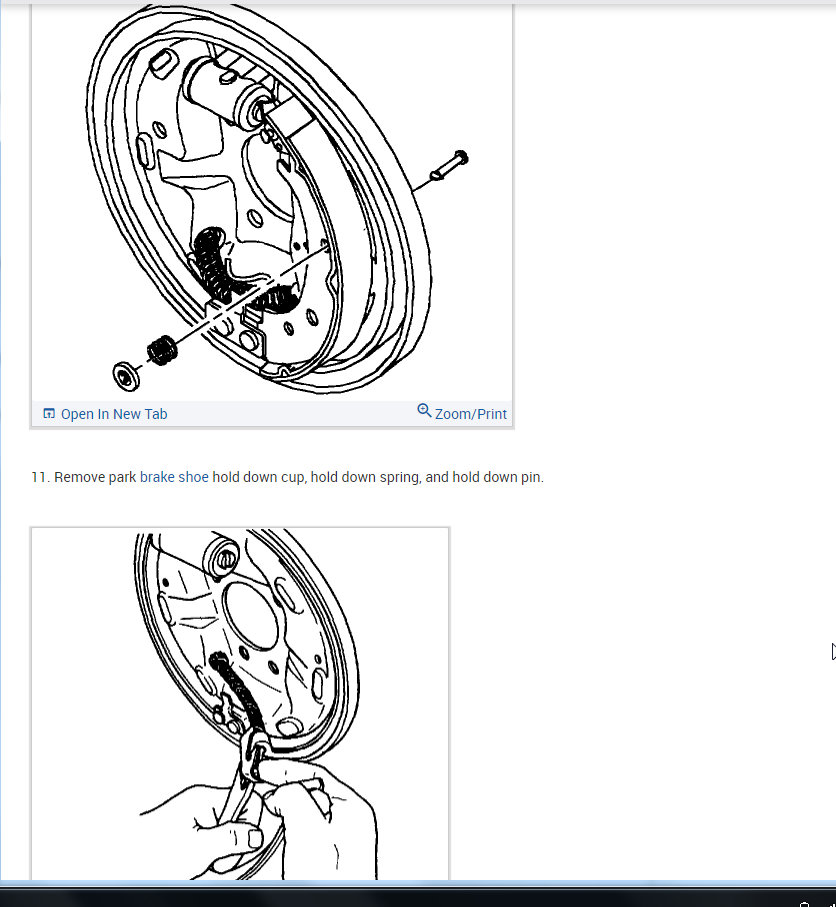 Open In New Tab

Zoom/Print

11. Remove park brake shoe hold down cup, hold down spring, and hold down pin.