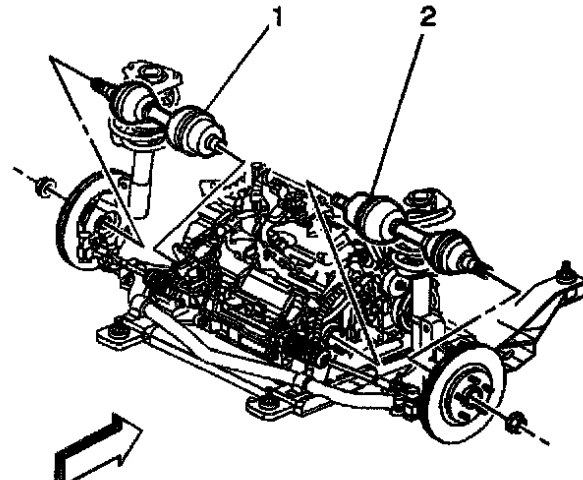 1
2