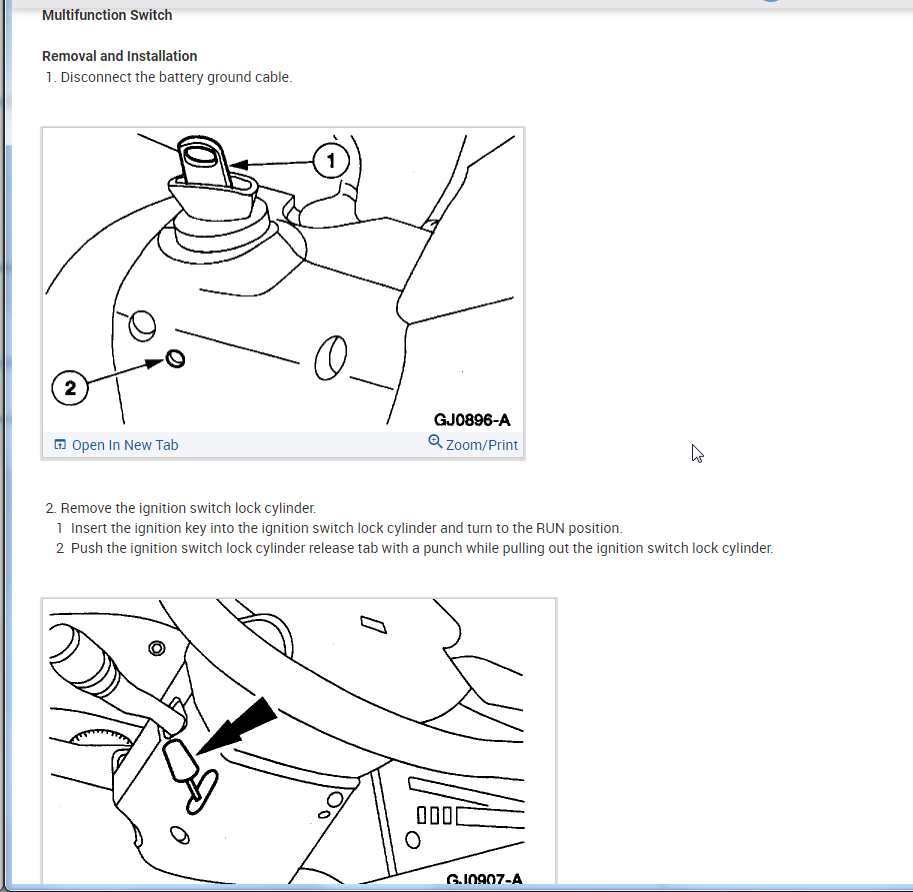 Multifunction Switch

Removal and Installation

1. Disconnect the battery ground cable.

1

2

GJ0896-A

Open In New Tab

Zoom/Print

2. Remove the ignition switch lock cylinder.

1 Insert the ignition key into the ignition switch lock cylinder and turn to the RUN position.

2 Push the ignition switch lock cylinder release tab with a punch while pulling out the ignition switch lock cylinder.

GJ0907-A