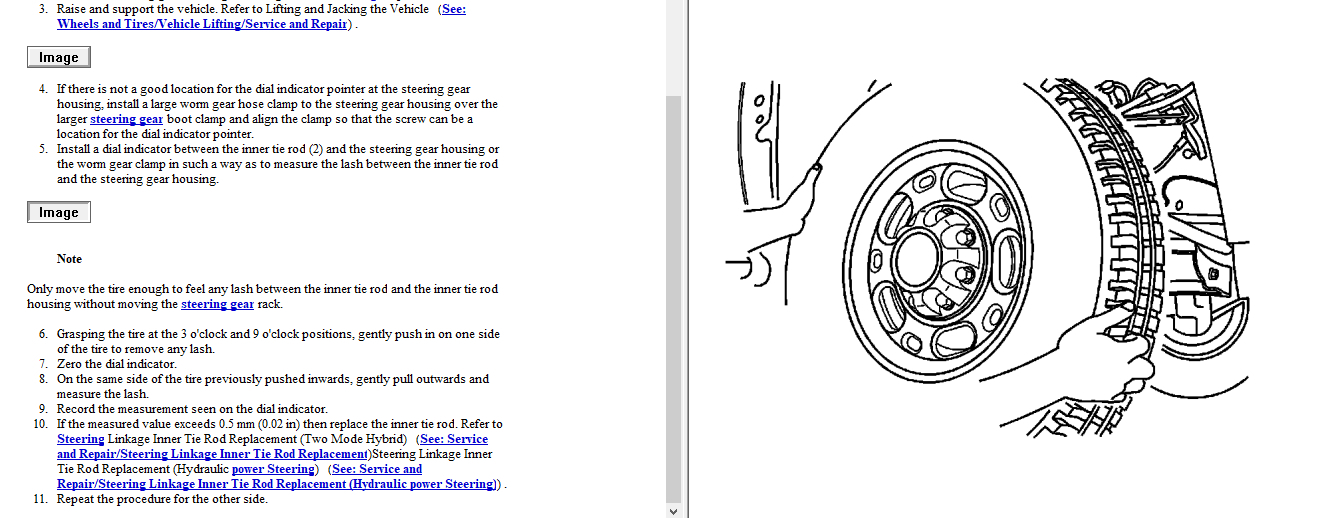 3. Raise and support the vehicle. Refer to Lifting and Jacking the Vehicle (See: Wheels and Tires/Vehicle Lifting/Service and Repair) .

Image

4. If there is not a good location for the dial indicator pointer at the steering gear housing, install a large worm gear hose clamp to the steering gear housing over the larger steering gear boot clamp and align the clamp so that the screw can be a location for the dial indicator pointer.
5. Install a dial indicator between the inner tie rod (2) and the steering gear housing or the worm gear clamp in such a way as to measure the lash between the inner tie rod and the steering gear housing.

Image

Note

Only move the tire enough to feel any lash between the inner tie rod and the inner tie rod housing without moving the steering gear rack.

6. Grasping the tire at the 3 o'clock and 9 o'clock positions, gently push in on one side of the tire to remove any lash.
7. Zero the dial indicator.
8. On the same side of the tire previously pushed inwards, gently pull outwards and measure the lash.
9. Record the measurement seen on the dial indicator.
10. If the measured value exceeds 0.5 mm (0.02 in) then replace the inner tie rod. Refer to Steering Linkage Inner Tie Rod Replacement (Two Mode Hybrid) (See: Service and Repair/Steering Linkage Inner Tie Rod Replacement)Steering Linkage Inner Tie Rod Replacement (Hydraulic power Steering) (See: Service and Repair/Steering Linkage Inner Tie Rod Replacement (Hydraulic power Steering)) .
11. Repeat the procedure for the other side.