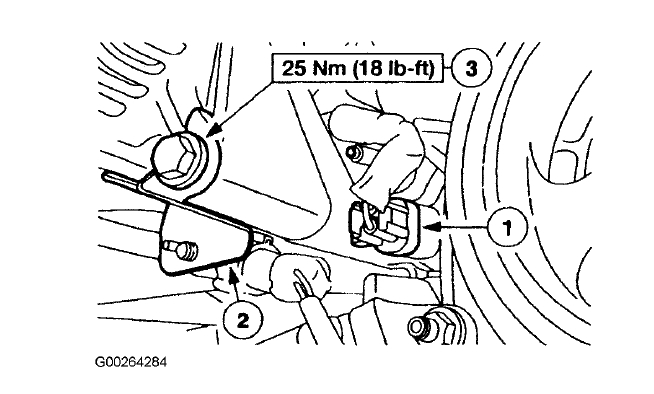 25 Nm (18 lb-ft)
3
1
2
G00264284