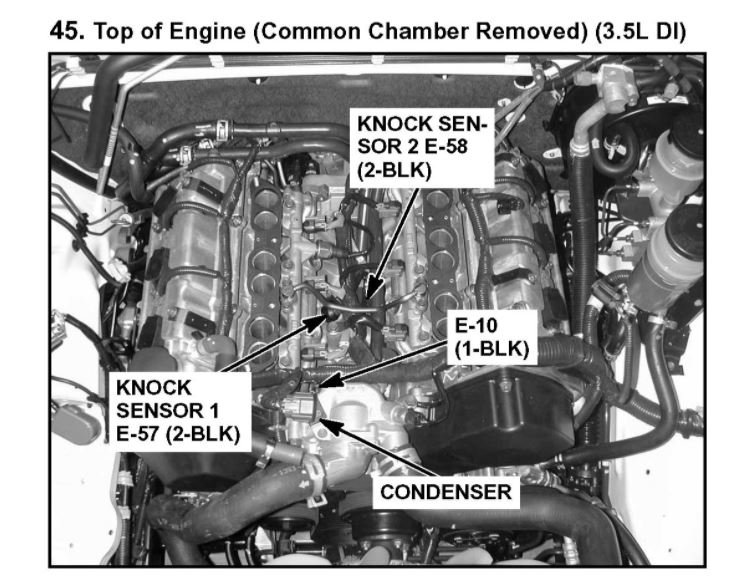 45. Top of Engine (Common Chamber Removed) (3.5L DI)

KNOCK SENSOR 2 E-58 (2-BLK)

E-10 (1-BLK)

KNOCK SENSOR 1 E-57 (2-BLK)

CONDENSER