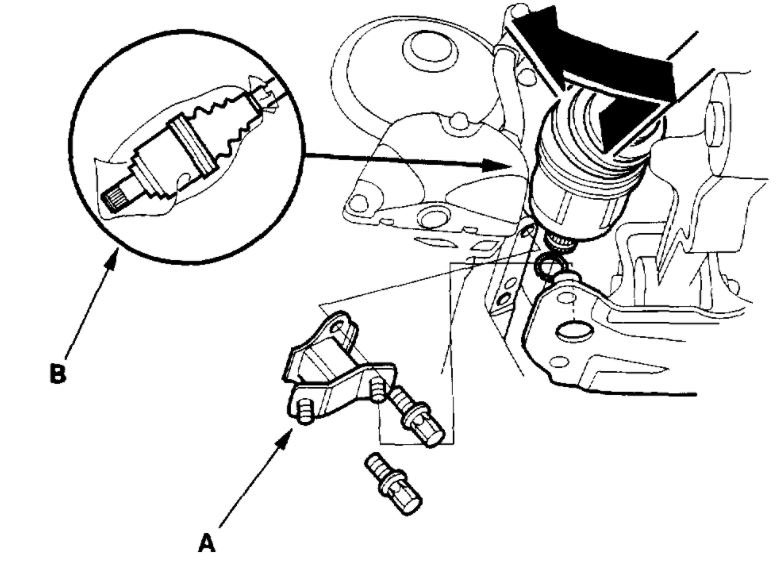 B

A