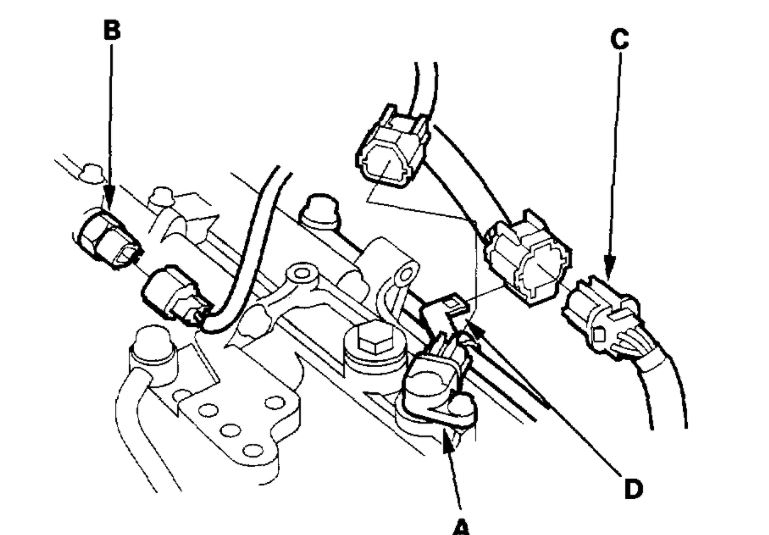 B
C
D
A