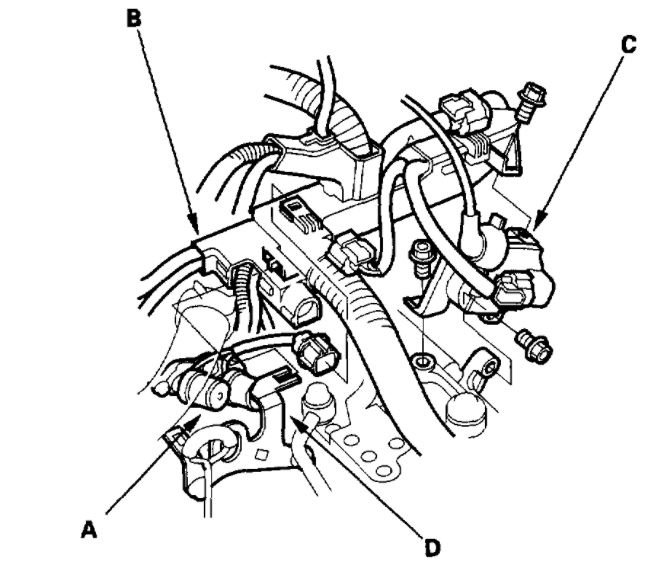 B
C
A
D