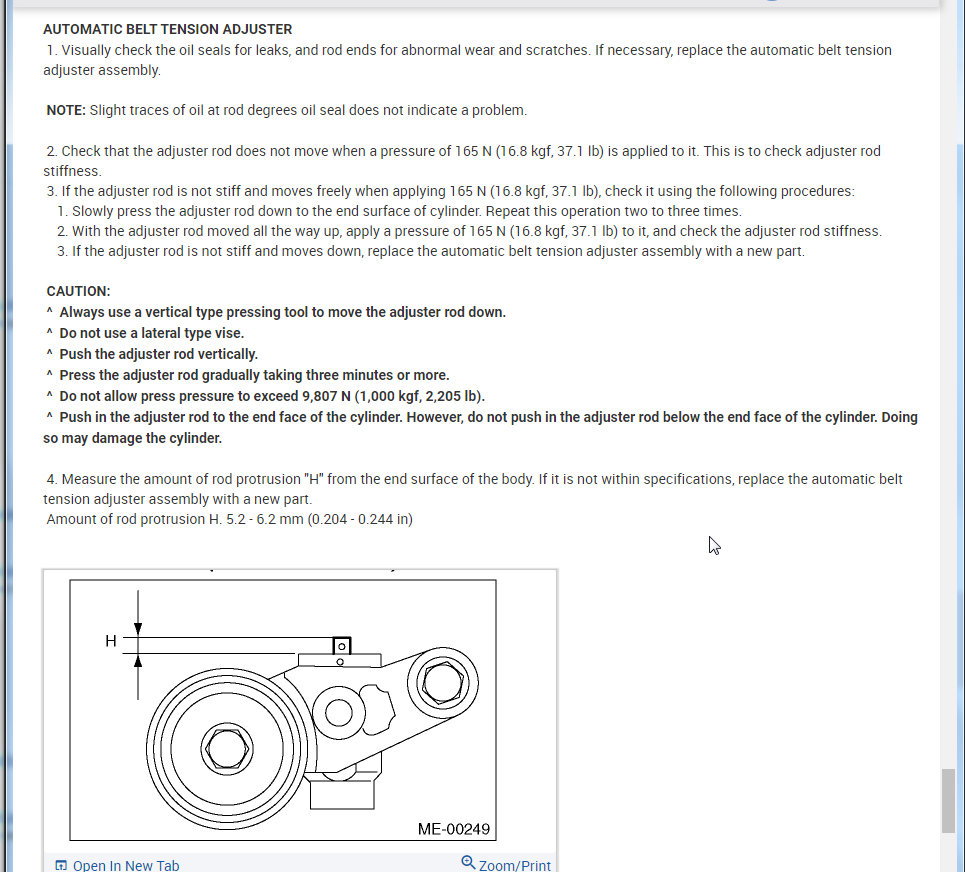 AUTOMATIC BELT TENSION ADJUSTER
1. Visually check the oil seals for leaks, and rod ends for abnormal wear and scratches. If necessary, replace the automatic belt tension adjuster assembly.

NOTE: Slight traces of oil at rod degrees oil seal does not indicate a problem.

2. Check that the adjuster rod does not move when a pressure of 165 N (16.8 kgf, 37.1 lb) is applied to it. This is to check adjuster rod stiffness.
3. If the adjuster rod is not stiff and moves freely when applying 165 N (16.8 kgf, 37.1 lb), check it using the following procedures:
1. Slowly press the adjuster rod down to the end surface of cylinder. Repeat this operation two to three times.
2. With the adjuster rod moved all the way up, apply a pressure of 165 N (16.8 kgf, 37.1 lb) to it, and check the adjuster rod stiffness.
3. If the adjuster rod is not stiff and moves down, replace the automatic belt tension adjuster assembly with a new part.

CAUTION:
^ Always use a vertical type pressing tool to move the adjuster rod down.
^ Do not use a lateral type vise.
^ Push the adjuster rod vertically.
^ Press the adjuster rod gradually taking three minutes or more.
^ Do not allow press pressure to exceed 9,807 N (1,000 kgf, 2,205 lb).
^ Push in the adjuster rod to the end face of the cylinder. However, do not push in the adjuster rod below the end face of the cylinder. Doing so may damage the cylinder.

4. Measure the amount of rod protrusion "H" from the end surface of the body. If it is not within specifications, replace the automatic belt tension adjuster assembly with a new part.
Amount of rod protrusion H. 5.2 - 6.2 mm (0.204 - 0.244 in)

H
ME-00249

Open In New Tab
Zoom/Print