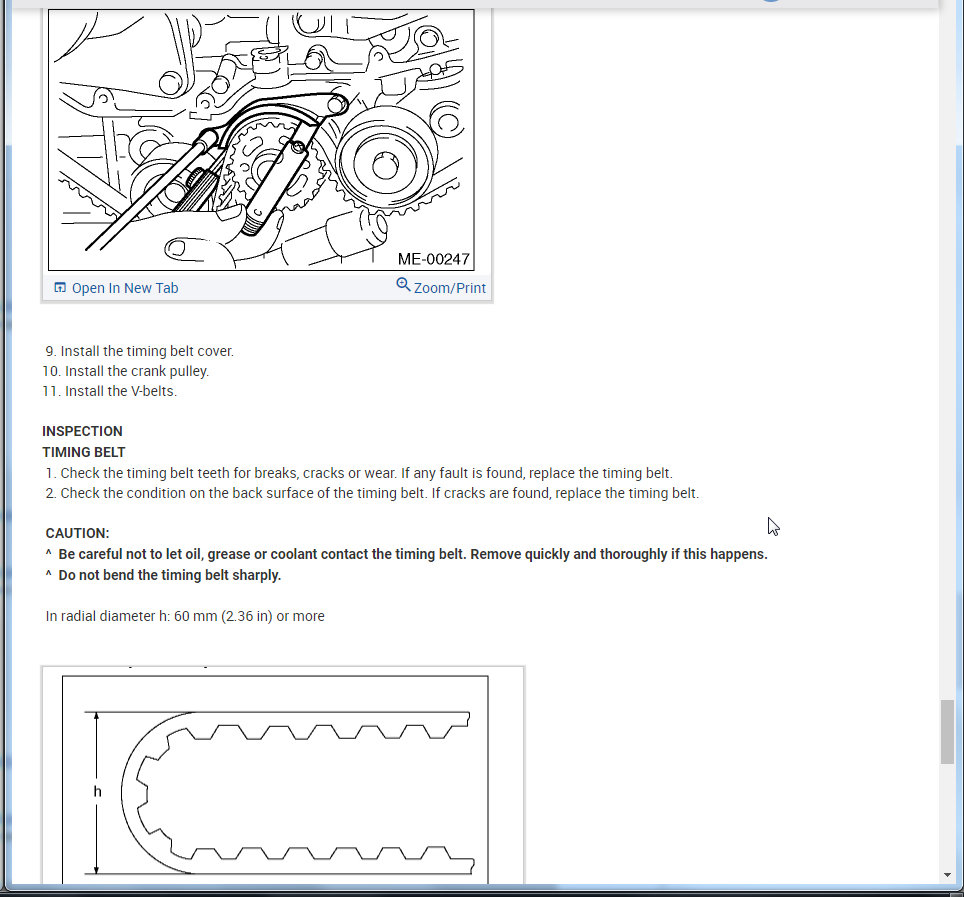 ME-00247

Open In New Tab

Zoom/Print

9. Install the timing belt cover.
10. Install the crank pulley.
11. Install the V-belts.

INSPECTION
TIMING BELT
1. Check the timing belt teeth for breaks, cracks or wear. If any fault is found, replace the timing belt.
2. Check the condition on the back surface of the timing belt. If cracks are found, replace the timing belt.

CAUTION:
^ Be careful not to let oil, grease or coolant contact the timing belt. Remove quickly and thoroughly if this happens.
^ Do not bend the timing belt sharply.

In radial diameter h: 60 mm (2.36 in) or more

h